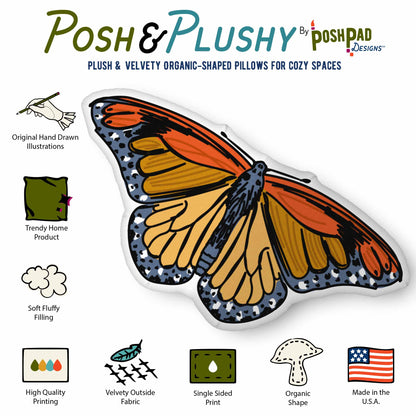 POSH & PLUSHY By POSHPAD DESIGNS™

PLUSH & VELVETY ORGANIC-SHAPED PILLOWS FOR COZY SPACES

Original Hand Drawn Illustrations

Trendy Home Product

Soft Fluffy Filling

High Quality Printing

Velvety Outside Fabric

Single Sided Print

Organic Shape

Made in the U.S.A.