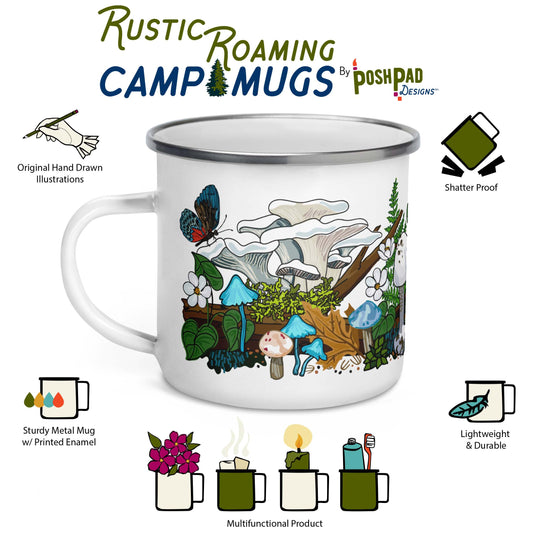 RUSTIC ROAMING
CAMP MUGS By POSHPAD DESIGNS™

Original Hand Drawn Illustrations

Shatter Proof

Sturdy Metal Mug w/ Printed Enamel

Lightweight & Durable

Multifunctional Product