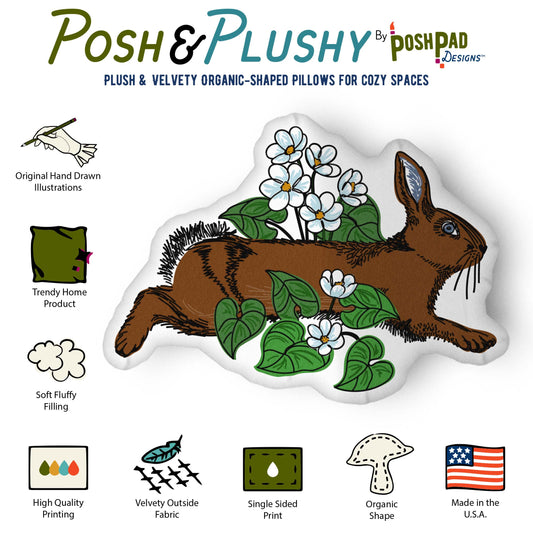 POSH & PLUSHY By POSHPAD DESIGNS™

PLUSH & VELVETY ORGANIC-SHAPED PILLOWS FOR COZY SPACES

Original Hand Drawn Illustrations

Trendy Home Product

Soft Fluffy Filling

High Quality Printing

Velvety Outside Fabric

Single Sided Print

Organic Shape

Made in the U.S.A.