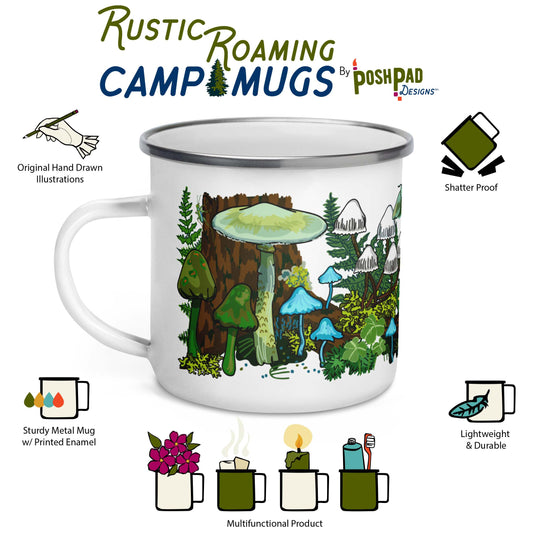 RUSTIC ROAMING
CAMP MUGS By POSHPAD DESIGNS™

Original Hand Drawn Illustrations

Shatter Proof

Sturdy Metal Mug w/ Printed Enamel

Lightweight & Durable

Multifunctional Product