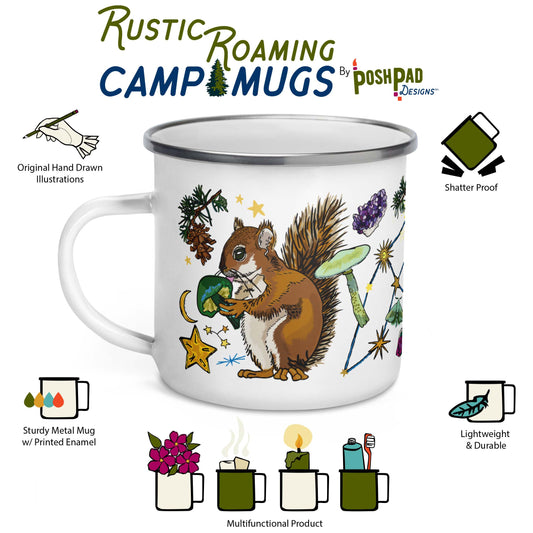 RUSTIC ROAMING
CAMP MUGS By POSHPAD DESIGNS™

Original Hand Drawn Illustrations

Shatter Proof

Sturdy Metal Mug w/ Printed Enamel

Lightweight & Durable

Multifunctional Product